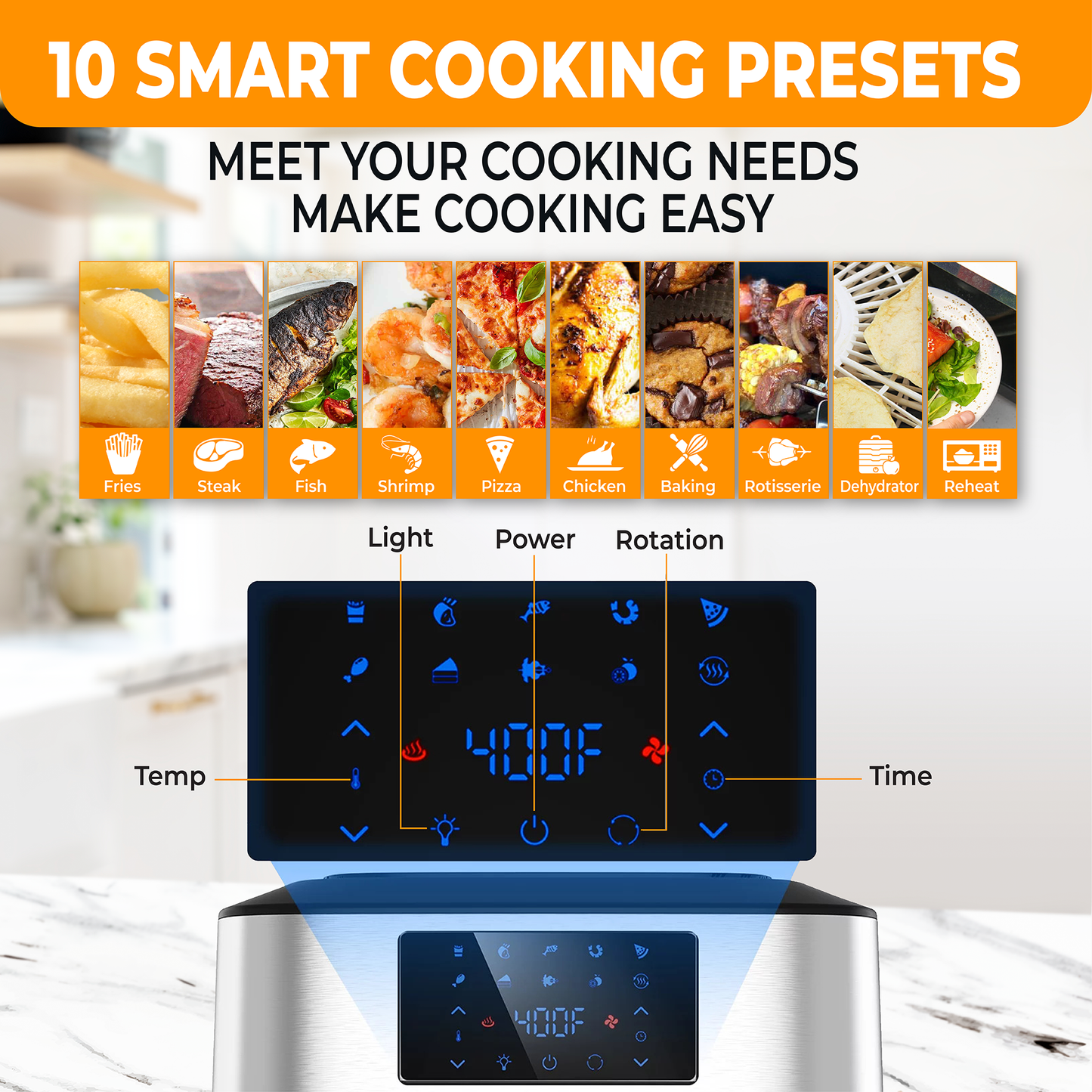 10 SMART COOKING PRESETS

MEET YOUR COOKING NEEDS
MAKE COOKING EASY

Fries
Steak
Fish
Shrimp
Pizza
Chicken
Baking
Rotisserie
Dehydrator
Reheat

Light
Power
Rotation

Temp
400F
Time

400F